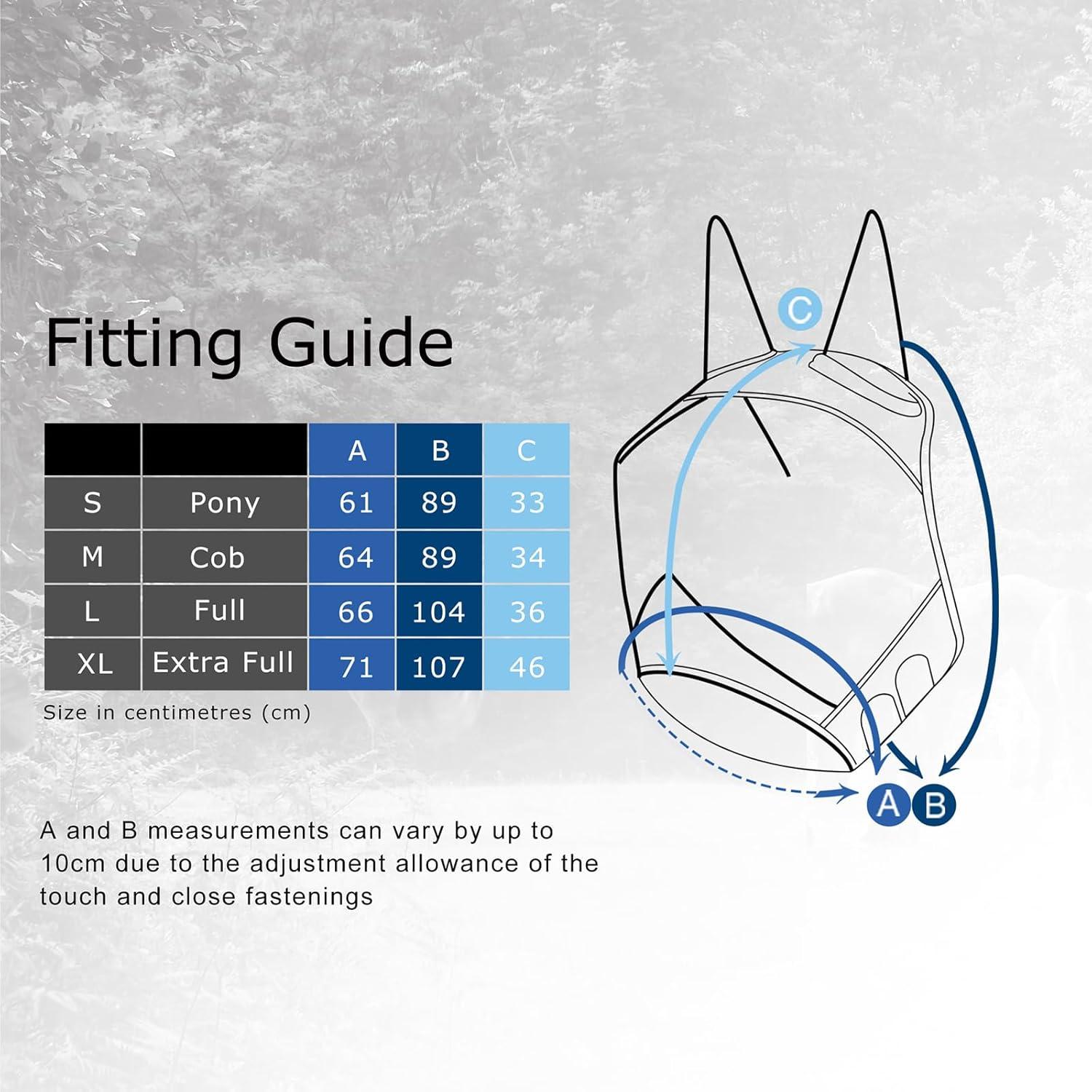 Fitting Guide

| | | A | B | C |
|---|---|---|---|---|
| S | Pony | 61 | 89 | 33 |
| M | Cob | 64 | 89 | 34 |
| L | Full | 66 | 104 | 36 |
| XL | Extra Full | 71 | 107 | 46 |

Size in centimetres (cm)

A and B measurements can vary by up to 10cm due to the adjustment allowance of the touch and close fastenings

C

A B